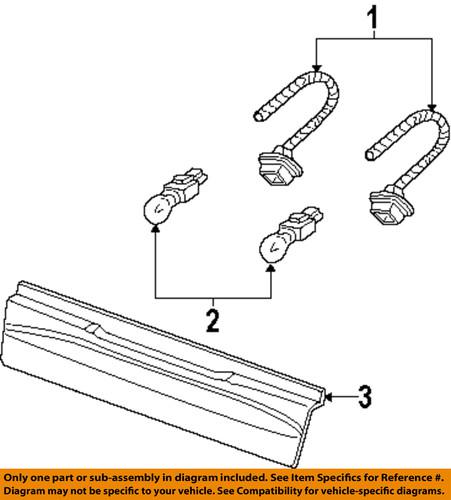 1

2

3

Only one part or sub-assembly in diagram included. See Item Specifics for Reference #.
Diagram may not be specific to your vehicle. See Compatibility for vehicle-specific diagrams.