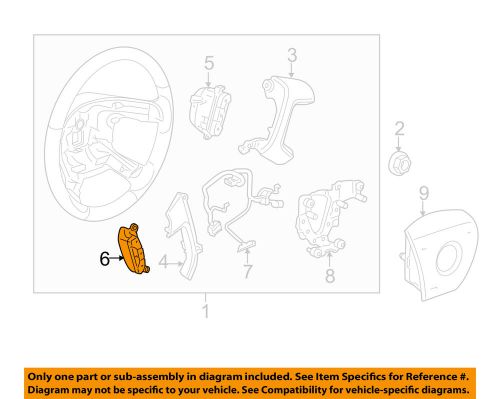 5
3
2
9
6
4
7
8
1

Only one part or sub-assembly in diagram included. See Item Specifics for Reference #. Diagram may not be specific to your vehicle. See Compatibility for vehicle-specific diagrams.