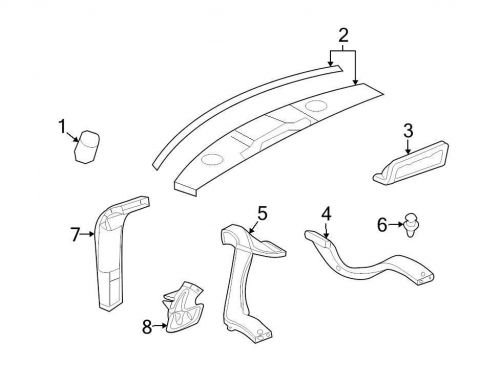 2
1
3
5
4
6
7
8