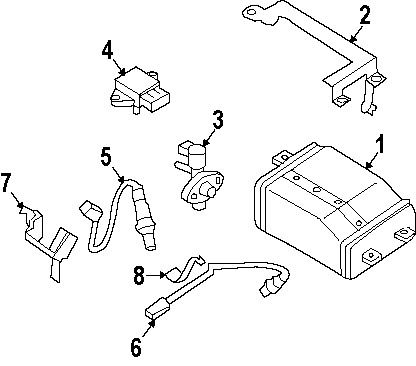 2
4
3
1
5
7
8
6