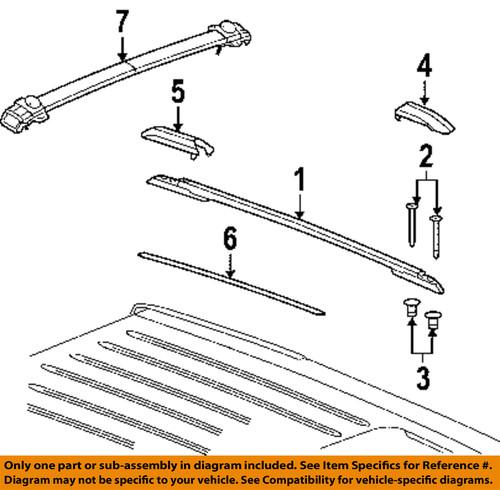 7
5
4
2
1
6
3

Only one part or sub-assembly in diagram included. See Item Specifics for Reference #.
Diagram may not be specific to your vehicle. See Compatibility for vehicle-specific diagrams.