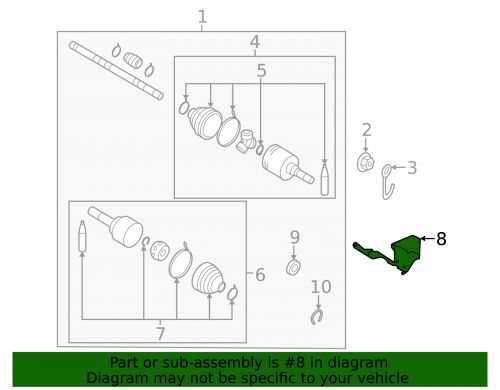 1
4
5
2
3
8
9
6
10
7

Part or sub-assembly is #8 in diagram
Diagram may not be specific to your vehicle