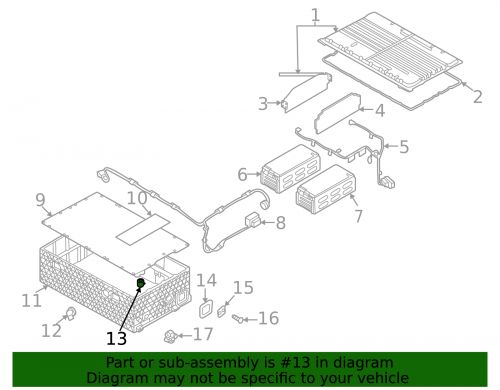 1
2
3
4
5
6
7
8
9
10
11
12
13
14
15
16
17

Part or sub-assembly is #13 in diagram
Diagram may not be specific to your vehicle