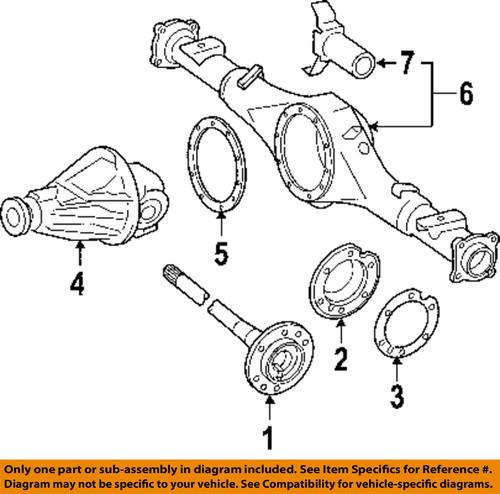 7
6
5
4
2
3
1

Only one part or sub-assembly in diagram included. See Item Specifics for Reference #. Diagram may not be specific to your vehicle. See Compatibility for vehicle-specific diagrams.