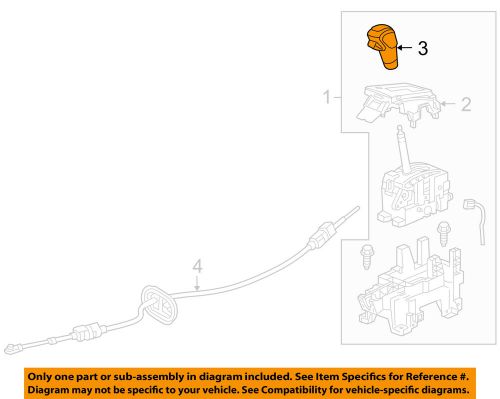 3

1

2

4

Only one part or sub-assembly in diagram included. See Item Specifics for Reference #. Diagram may not be specific to your vehicle. See Compatibility for vehicle-specific diagrams.