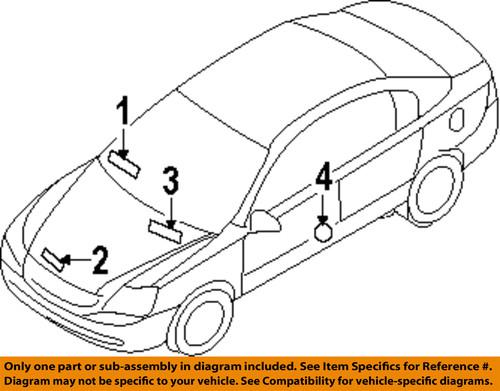 1
3
4
2

Only one part or sub-assembly in diagram included. See Item Specifics for Reference #.
Diagram may not be specific to your vehicle. See Compatibility for vehicle-specific diagrams.