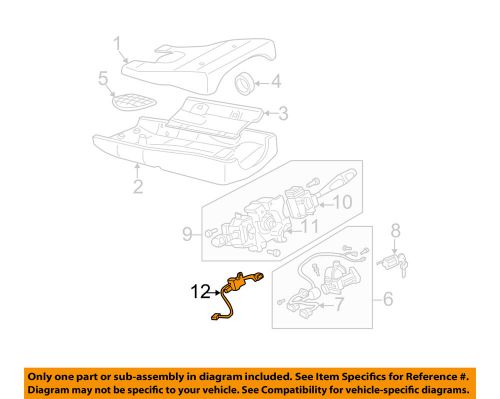 1
5
4
3
2
10
9
11
8
12
7
6

Only one part or sub-assembly in diagram included. See Item Specifics for Reference #.
Diagram may not be specific to your vehicle. See Compatibility for vehicle-specific diagrams.