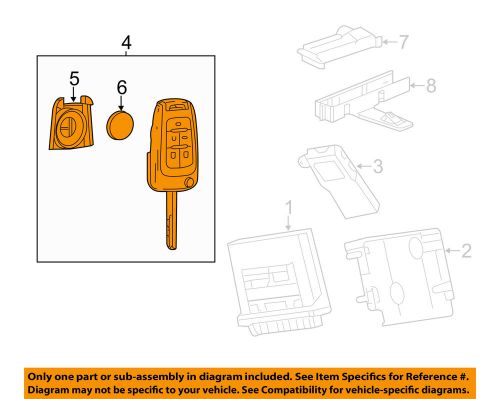 4

5

6

7

8

3

1

2

Only one part or sub-assembly in diagram included. See Item Specifics for Reference #. Diagram may not be specific to your vehicle. See Compatibility for vehicle-specific diagrams.