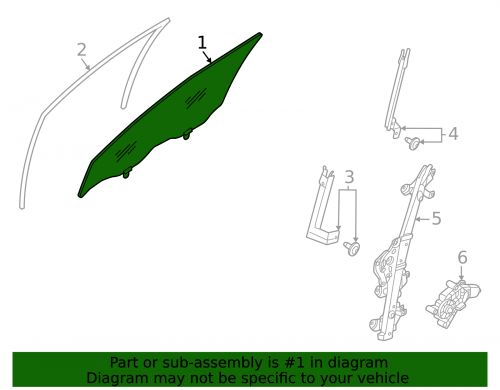 2

1

4

3

5

6

Part or sub-assembly is #1 in diagram
Diagram may not be specific to your vehicle