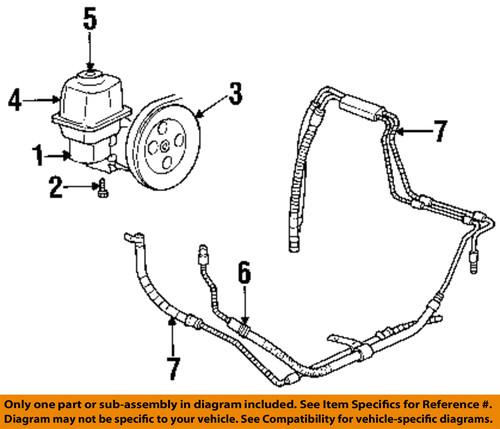 5
4
3
1
2
7
6
7

Only one part or sub-assembly in diagram included. See Item Specifics for Reference #. Diagram may not be specific to your vehicle. See Compatibility for vehicle-specific diagrams.