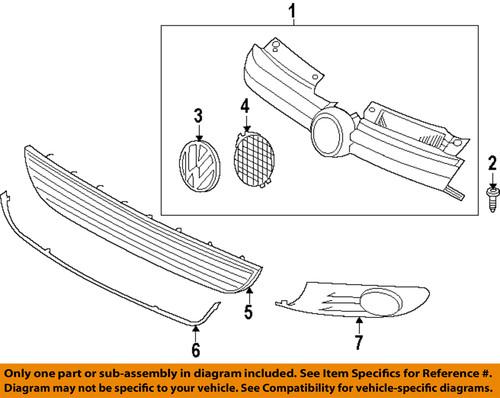 1
3
4
2
5
6
7

Only one part or sub-assembly in diagram included. See Item Specifics for Reference #.
Diagram may not be specific to your vehicle. See Compatibility for vehicle-specific diagrams.