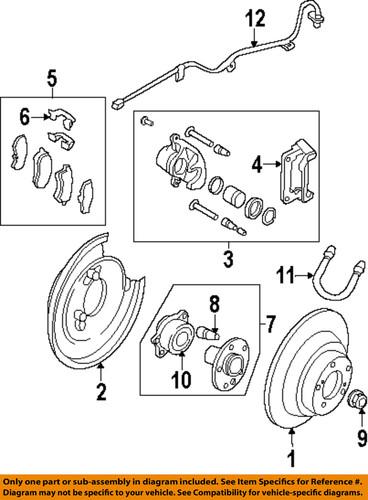 12

5

6

4

3

11

8

7

10

2

9

1

Only one part or sub-assembly in diagram included. See Item Specifics for Reference #. Diagram may not be specific to your vehicle. See Compatibility for vehicle-specific diagrams.