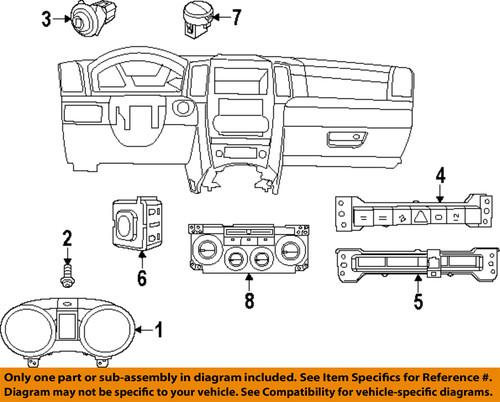 3
7
4
2
6
8
5
1

Only one part or sub-assembly in diagram included. See Item Specifics for Reference #.
Diagram may not be specific to your vehicle. See Compatibility for vehicle-specific diagrams.