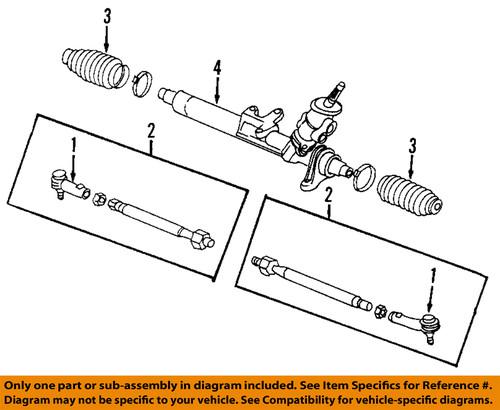 3
4
2
1
3
2
1

Only one part or sub-assembly in diagram included. See Item Specifics for Reference #.
Diagram may not be specific to your vehicle. See Compatibility for vehicle-specific diagrams.