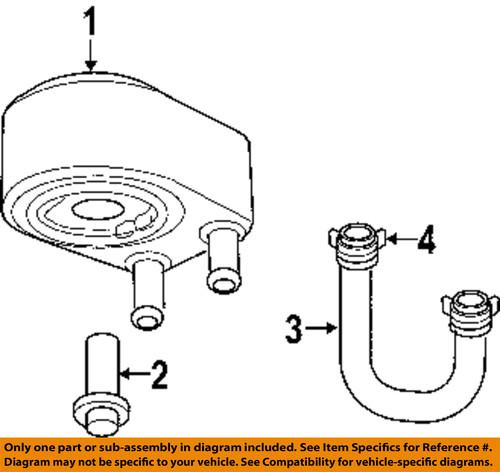 1

4

3

2

Only one part or sub-assembly in diagram included. See Item Specifics for Reference #. Diagram may not be specific to your vehicle. See Compatibility for vehicle-specific diagrams.