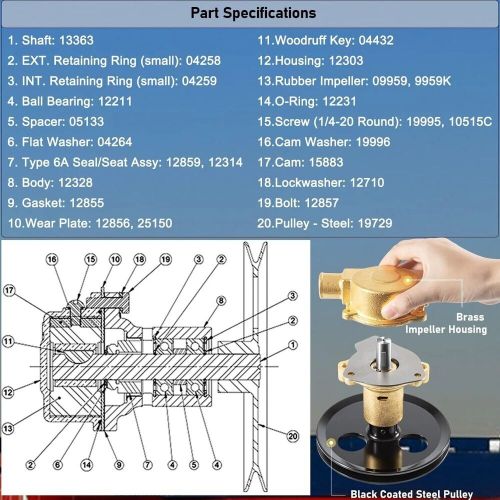 Part Specifications

1. Shaft: 13363
2. EXT. Retaining Ring (small): 04258
3. INT. Retaining Ring (small): 04259
4. Ball Bearing: 12211
5. Spacer: 05133
6. Flat Washer: 04264
7. Type 6A Seal/Seat Assy: 12859, 12314
8. Body: 12328
9. Gasket: 12855
10.Wear Plate: 12856, 25150

11.Woodruff Key: 04432
12.Housing: 12303
13.Rubber Impeller: 09959, 9959K
14.O-Ring: 12231
15.Screw (1/4-20 Round): 19995, 10515C
16.Cam Washer: 19996
17.Cam: 15883
18.Lockwasher: 12710
19.Bolt: 12857
20.Pulley - Steel: 19729

16 15 10 18 19 3 2 17 8 3 2 11 1 12 13 20 2 6 14 9 7 4 5 4

Brass Impeller Housing

Black Coated Steel Pulley