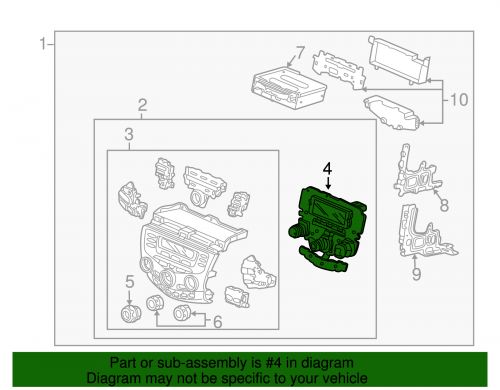 1
7
10
2
3
4
8
9
5
6

Part or sub-assembly is #4 in diagram
Diagram may not be specific to your vehicle