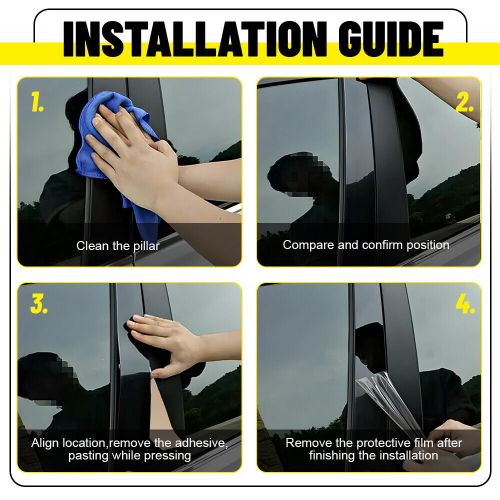 INSTALLATION GUIDE

1.
Clean the pillar

2.
Compare and confirm position

3.
Align location,remove the adhesive, pasting while pressing

4.
Remove the protective film after finishing the installation