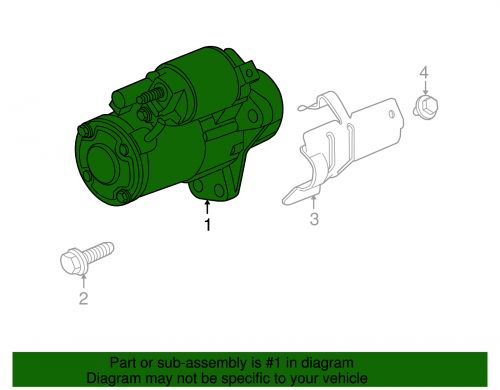 4

1

3

2

Part or sub-assembly is #1 in diagram
Diagram may not be specific to your vehicle