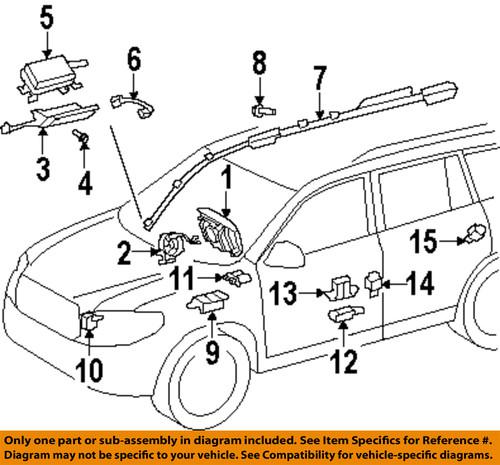 5
6
8
7
3
4
1
2
15
11
13
14
9
12
10

Only one part or sub-assembly in diagram included. See Item Specifics for Reference #. Diagram may not be specific to your vehicle. See Compatibility for vehicle-specific diagrams.