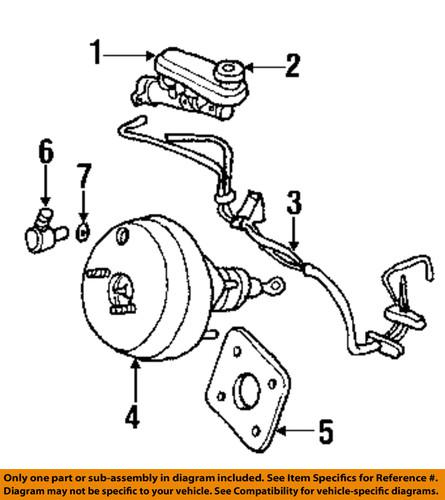 1
2
6
7
3
4
5

Only one part or sub-assembly in diagram included. See Item Specifics for Reference #. Diagram may not be specific to your vehicle. See Compatibility for vehicle-specific diagrams.