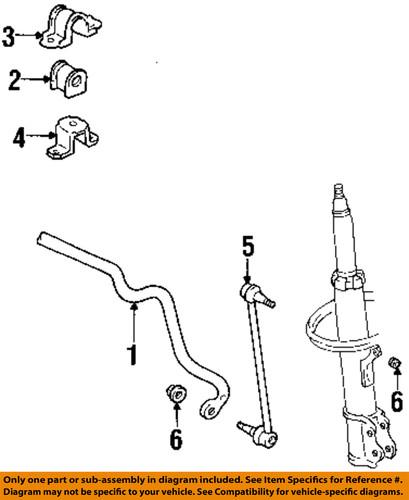 3
2
4
5
1
6
6

Only one part or sub-assembly in diagram included. See Item Specifics for Reference #. Diagram may not be specific to your vehicle. See Compatibility for vehicle-specific diagrams.