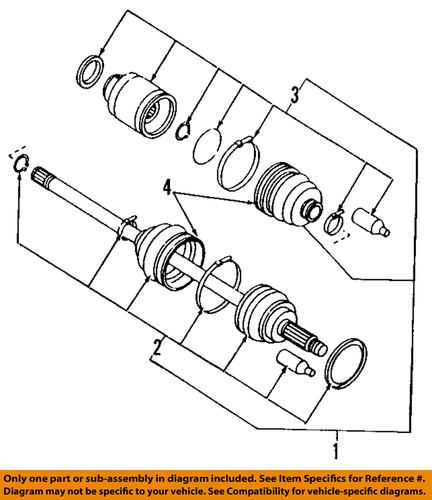 3

4

2

1

Only one part or sub-assembly in diagram included. See Item Specifics for Reference #.
Diagram may not be specific to your vehicle. See Compatibility for vehicle-specific diagrams.