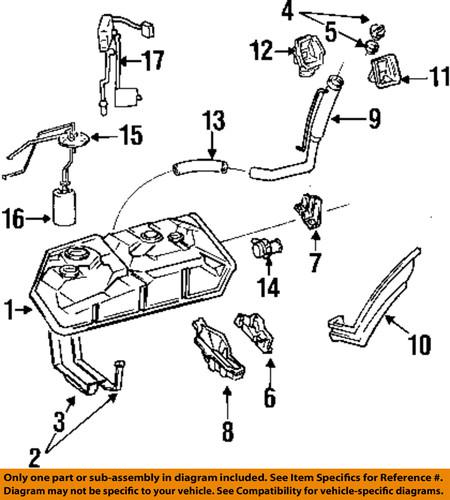 4
5
12
11
17
9
13
15
16
7
14
1
10
6
8
3
2

Only one part or sub-assembly in diagram included. See Item Specifics for Reference #.
Diagram may not be specific to your vehicle. See Compatibility for vehicle-specific diagrams.