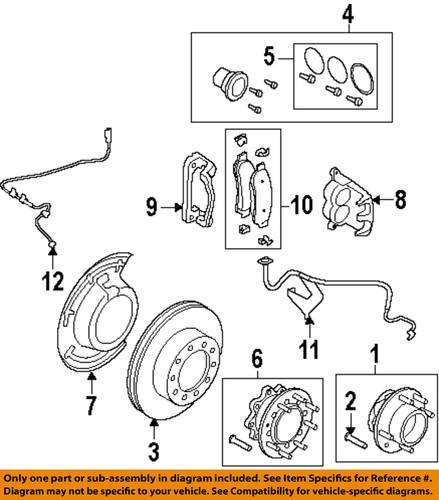 4
5
9
10
8
12
11
6
1
2
7
3

Only one part or sub-assembly in diagram included. See Item Specifics for Reference #.
Diagram may not be specific to your vehicle. See Compatibility for vehicle-specific diagrams.