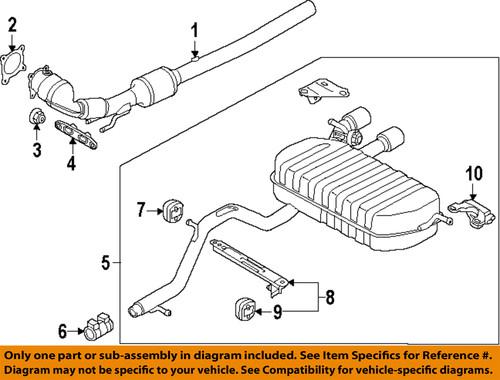 2
1
3
4
10
7
5
8
9
6

Only one part or sub-assembly in diagram included. See Item Specifics for Reference #.
Diagram may not be specific to your vehicle. See Compatibility for vehicle-specific diagrams.