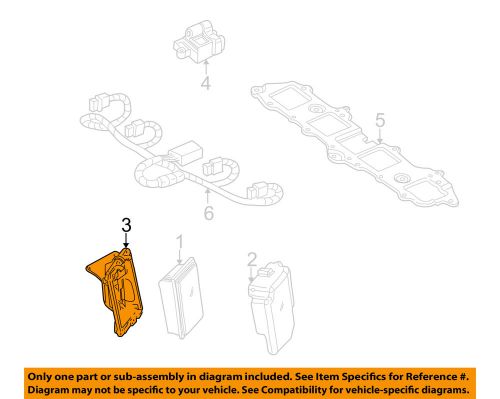 4

5

6

3

1

2

Only one part or sub-assembly in diagram included. See Item Specifics for Reference #.
Diagram may not be specific to your vehicle. See Compatibility for vehicle-specific diagrams.