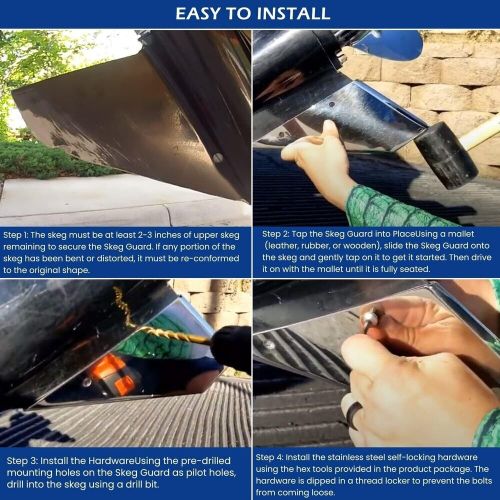 EASY TO INSTALL

Step 1: The skeg must be at least 2-3 inches of upper skeg remaining to secure the Skeg Guard. If any portion of the skeg has been bent or distorted, it must be re-conformed to the original shape.

Step 2: Tap the Skeg Guard into PlaceUsing a mallet (leather, rubber, or wooden), slide the Skeg Guard onto the skeg and gently tap on it to get it started. Then drive it on with the mallet until it is fully seated.

Step 3: Install the HardwareUsing the pre-drilled mounting holes on the Skeg Guard as pilot holes, drill into the skeg using a drill bit.

Step 4: Install the stainless steel self-locking hardware using the hex tools provided in the product package. The hardware is dipped in a thread locker to prevent the bolts from coming loose.