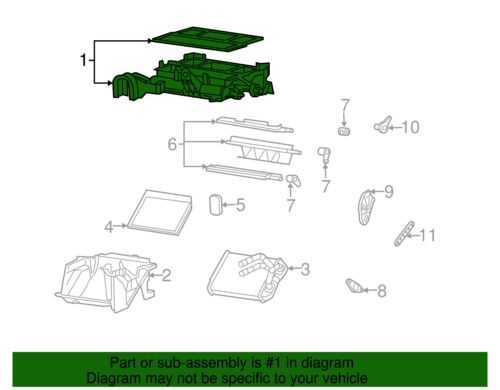 1
7
10
6
7
7
9
5
4
11
2
3
8

Part or sub-assembly is #1 in diagram
Diagram may not be specific to your vehicle