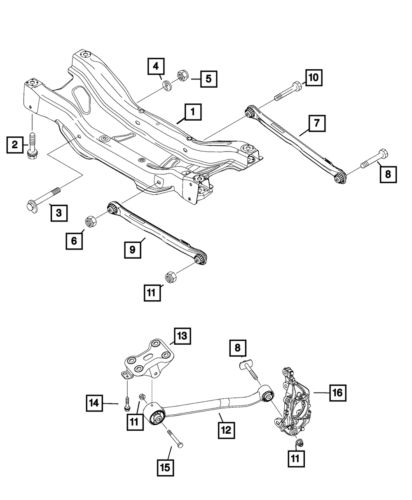 4
5
10
1
7
2
8
3
6
9
11
13
8
16
14
11
12
15
11