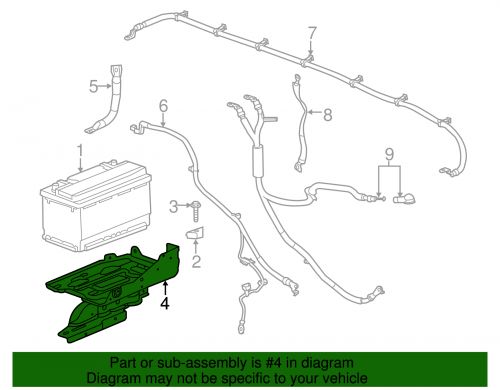 7
5
6
8
1
9
3
2
4
Part or sub-assembly is #4 in diagram
Diagram may not be specific to your vehicle