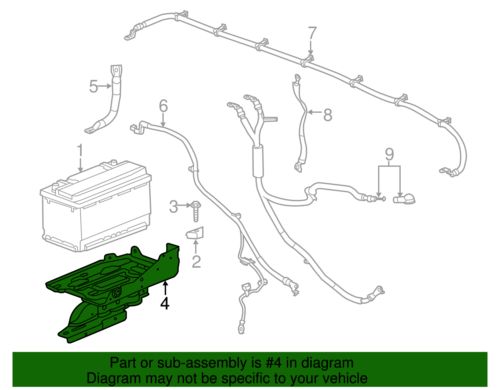 7
5
6
8
1
9
3
2
4
Part or sub-assembly is #4 in diagram
Diagram may not be specific to your vehicle