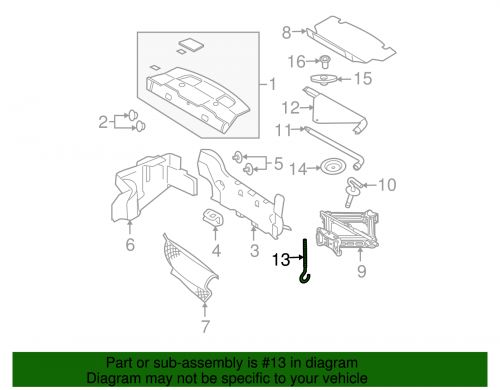 8
16
15
1
12
2
11
5
14
10
6
4
3
13
9
7

Part or sub-assembly is #13 in diagram
Diagram may not be specific to your vehicle