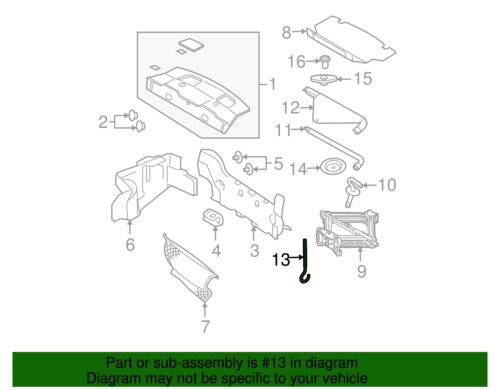 8
16
15
1
12
2
11
5
14
10
6
4
3
13
9
7

Part or sub-assembly is #13 in diagram
Diagram may not be specific to your vehicle