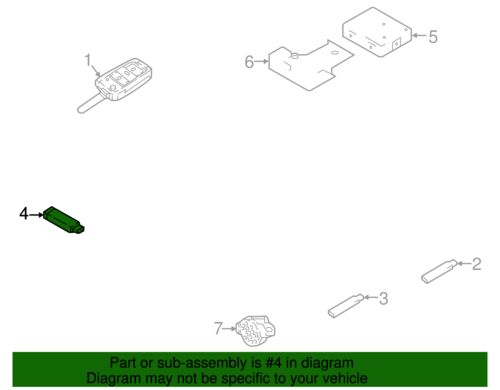 1
6
5
4
2
3
7

Part or sub-assembly is #4 in diagram
Diagram may not be specific to your vehicle