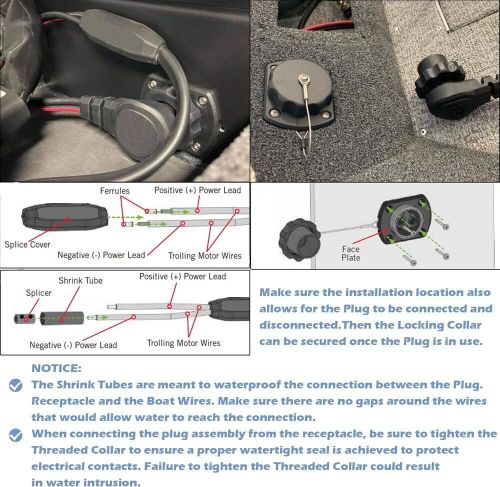 Ferrules
Positive (+) Power Lead
Splice Cover
Negative (-) Power Lead
Trolling Motor Wires

Face Plate

Shrink Tube
Positive (+) Power Lead
Splicer
Negative (-) Power Lead
Trolling Motor Wires

Make sure the installation location also allows for the Plug to be connected and disconnected.Then the Locking Collar can be secured once the Plug is in use.

NOTICE:
The Shrink Tubes are meant to waterproof the connection between the Plug. Receptacle and the Boat Wires. Make sure there are no gaps around the wires that would allow water to reach the connection.
When connecting the plug assembly from the receptacle, be sure to tighten the Threaded Collar to ensure a proper watertight seal is achieved to protect electrical contacts. Failure to tighten the Threaded Collar could result in water intrusion.