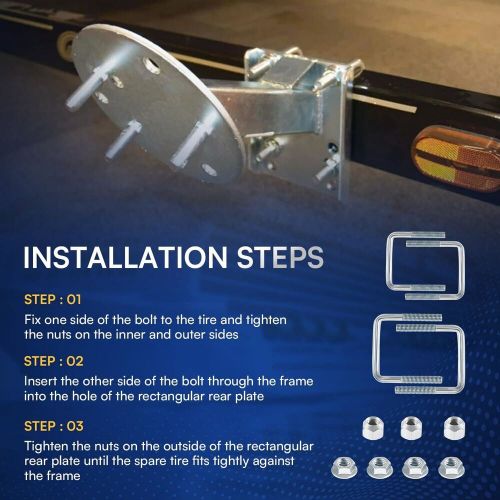 INSTALLATION STEPS

STEP : 01
Fix one side of the bolt to the tire and tighten the nuts on the inner and outer sides

STEP : 02
Insert the other side of the bolt through the frame into the hole of the rectangular rear plate

STEP : 03
Tighten the nuts on the outside of the rectangular rear plate until the spare tire fits tightly against the frame