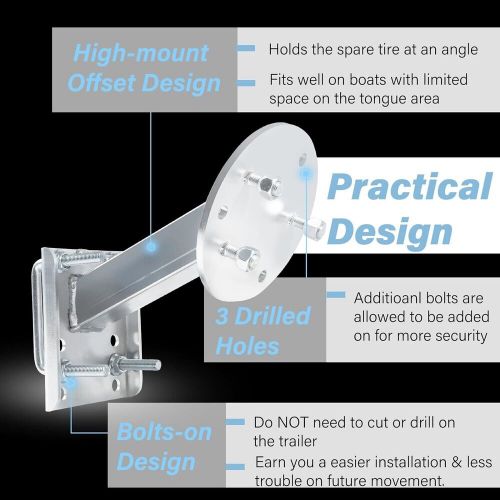 High-mount Offset Design

Holds the spare tire at an angle

Fits well on boats with limited space on the tongue area

Practical Design

3 Drilled Holes

Additioanl bolts are allowed to be added on for more security

Bolts-on Design

Do NOT need to cut or drill on the trailer

Earn you a easier installation & less trouble on future movement.