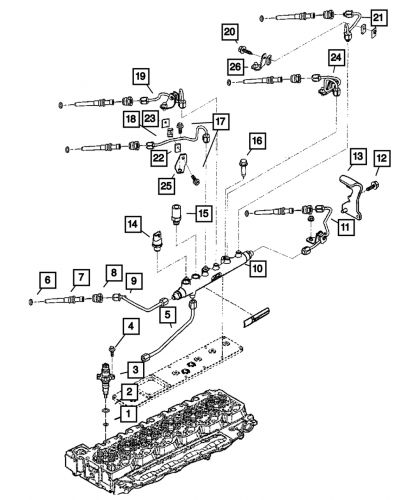 21
20
26
24
19
18
23
17
22
16
25
13
12
15
14
11
10
6
7
8
9
5
4
3
2
1