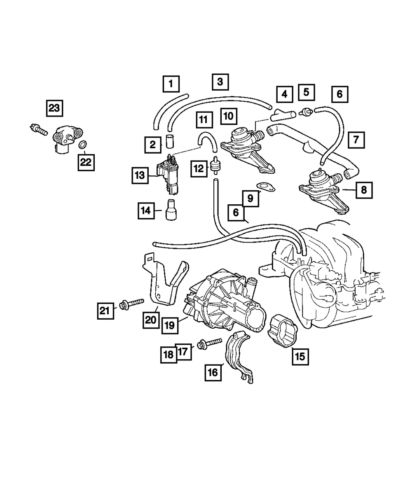 1
3
4
5
6
23
11
10
2
7
22
13
12
8
9
14
6
21
20
19
18
17
15
16