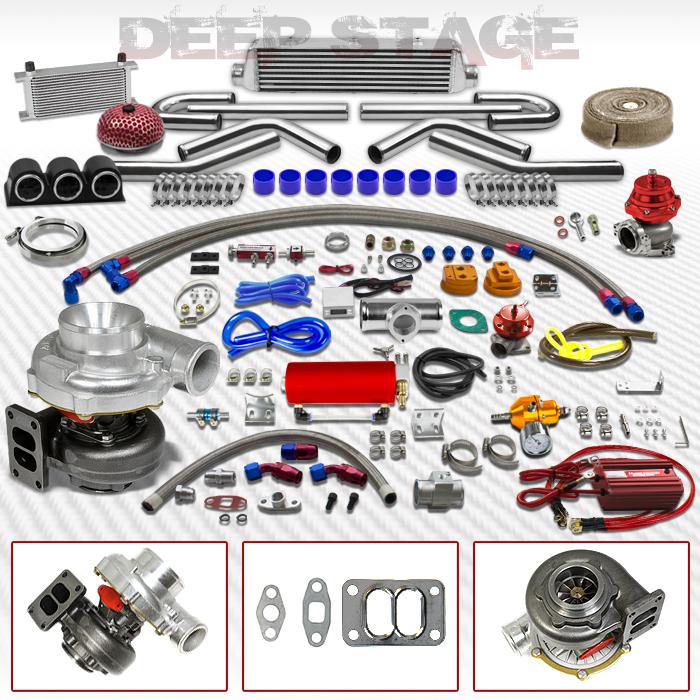 DEEP STAGE