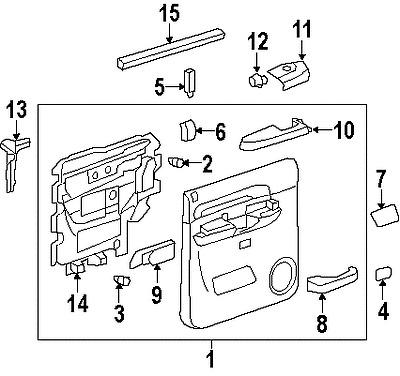 15
12
11
5
13
6
10
2
7
14
3
9
8
4
1