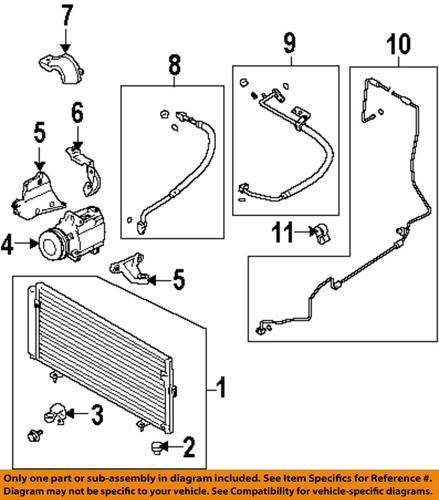 7

8

9

10

6

5

4

11

5

1

3

2

Only one part or sub-assembly in diagram included. See Item Specifics for Reference #. Diagram may not be specific to your vehicle. See Compatibility for vehicle-specific diagrams.