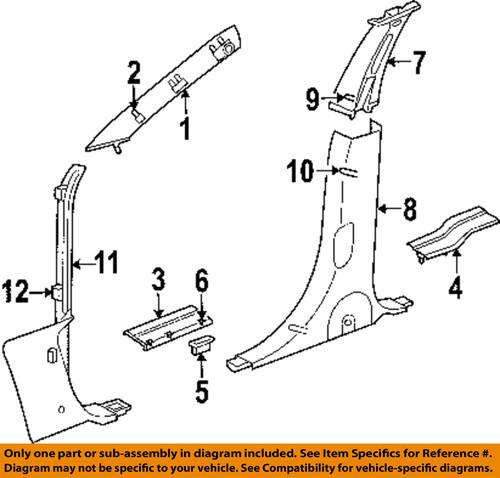 2
1
7
9
10
8
11
12
3
6
4
5

Only one part or sub-assembly in diagram included. See Item Specifics for Reference #. Diagram may not be specific to your vehicle. See Compatibility for vehicle-specific diagrams.