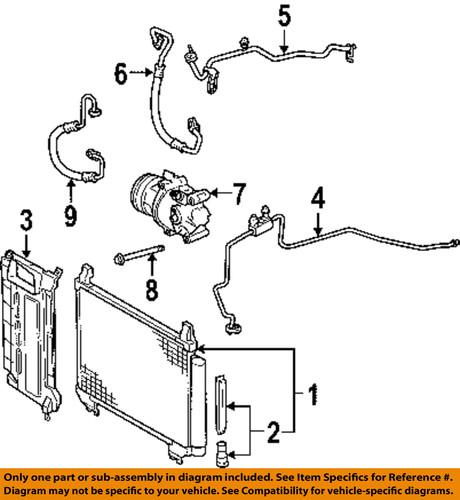 5
6
9
7
4
3
8
1
2
Only one part or sub-assembly in diagram included. See Item Specifics for Reference #. Diagram may not be specific to your vehicle. See Compatibility for vehicle-specific diagrams.