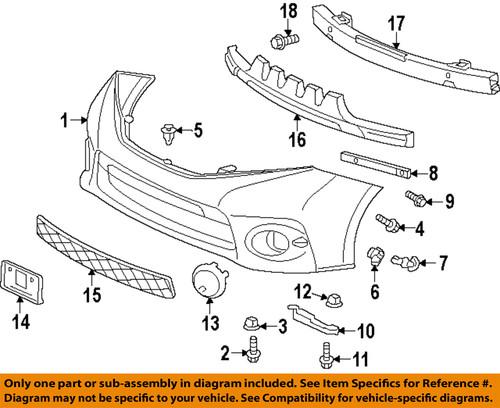 18
17
1
5
16
8
9
4
7
6
15
14
13
12
3
10
2
11

Only one part or sub-assembly in diagram included. See Item Specifics for Reference #.
Diagram may not be specific to your vehicle. See Compatibility for vehicle-specific diagrams.